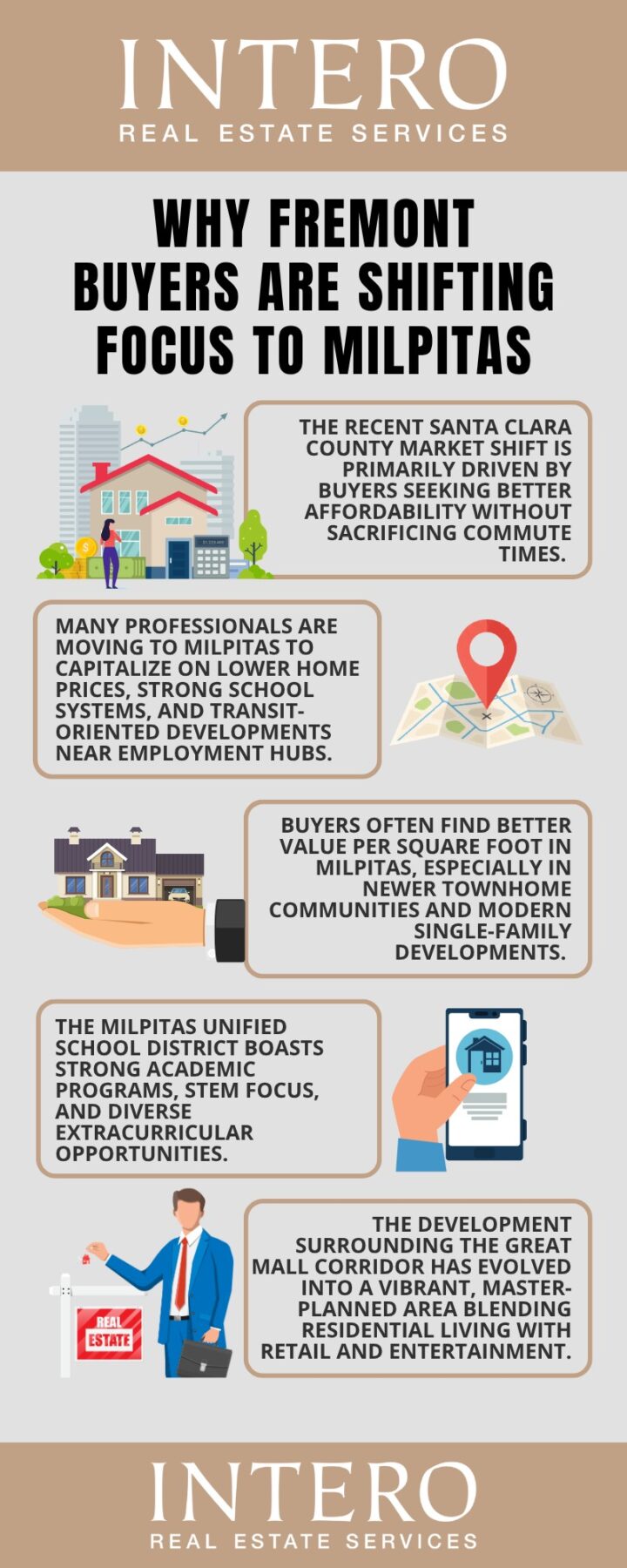 INTERO
REAL ESTATE SERVICES

WHY FREMONT BUYERS ARE SHIFTING FOCUS TO MILPITAS

THE RECENT SANTA CLARA COUNTY MARKET SHIFT IS PRIMARILY DRIVEN BY BUYERS SEEKING BETTER AFFORDABILITY WITHOUT SACRIFICING COMMUTE TIMES.

MANY PROFESSIONALS ARE MOVING TO MILPITAS TO CAPITALIZE ON LOWER HOME PRICES, STRONG SCHOOL SYSTEMS, AND TRANSIT-ORIENTED DEVELOPMENTS NEAR EMPLOYMENT HUBS.

BUYERS OFTEN FIND BETTER VALUE PER SQUARE FOOT IN MILPITAS, ESPECIALLY IN NEWER TOWNHOME COMMUNITIES AND MODERN SINGLE-FAMILY DEVELOPMENTS.

THE MILPITAS UNIFIED SCHOOL DISTRICT BOASTS STRONG ACADEMIC PROGRAMS, STEM FOCUS, AND DIVERSE EXTRACURRICULAR OPPORTUNITIES.

REAL ESTATE

THE DEVELOPMENT SURROUNDING THE GREAT MALL CORRIDOR HAS EVOLVED INTO A VIBRANT, MASTER-PLANNED AREA BLENDING RESIDENTIAL LIVING WITH RETAIL AND ENTERTAINMENT.

INTERO
REAL ESTATE SERVICES